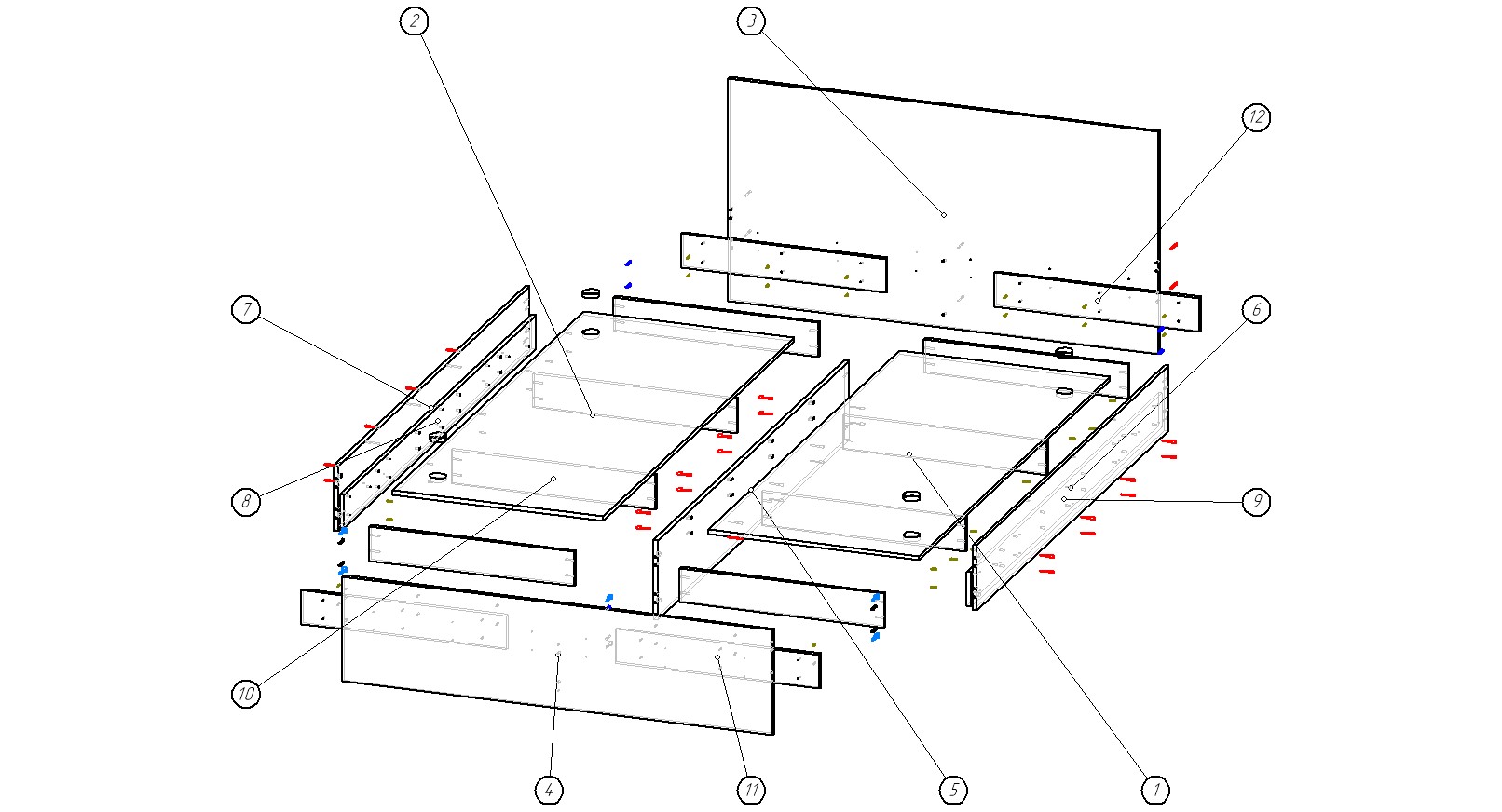 2
3
12
7
6
8
9
10
4
11
5
1